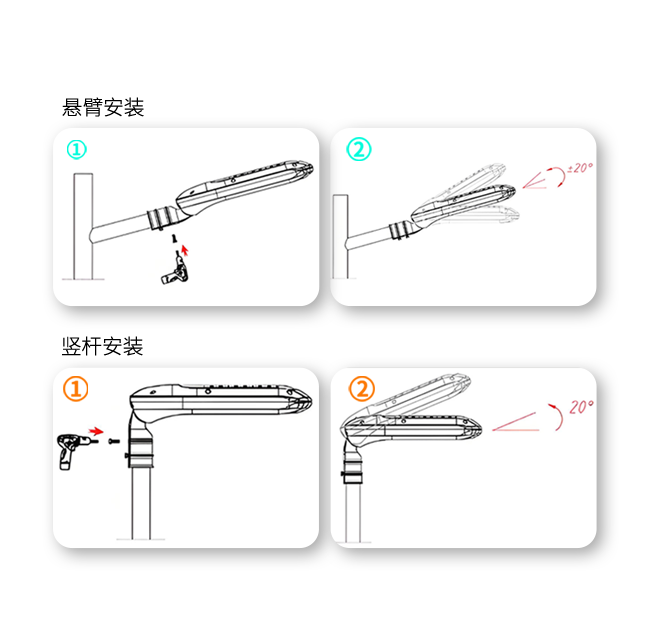 悬臂安装

①

②

±20°

竖杆安装

①

②

20°